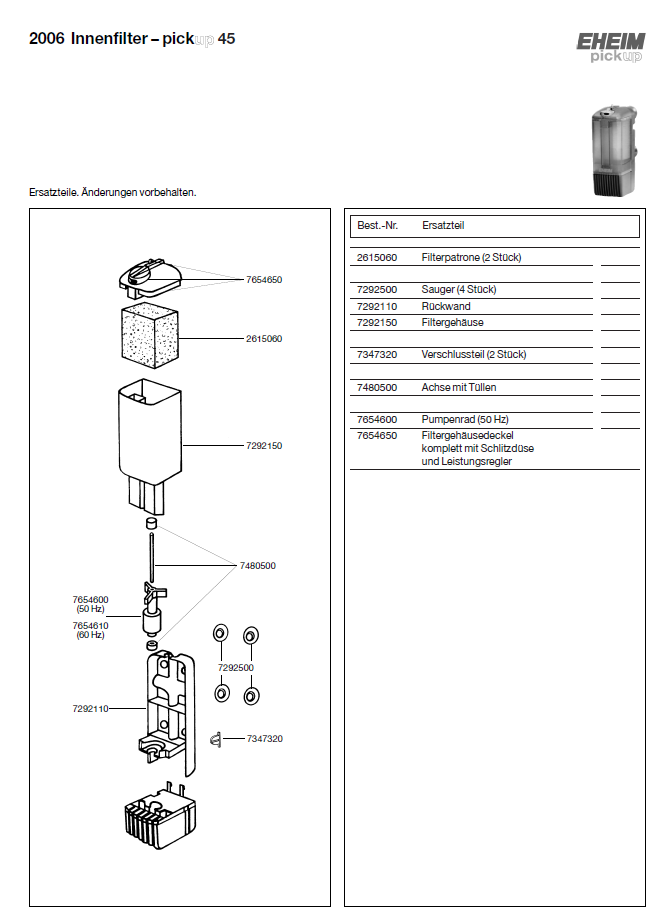 2006 Innenfilter – pickup 45

EHEIM pickup

Ersatzteile. Änderungen vorbehalten.

7654650

2615060

7292150

7480500

7654600 (50 Hz)

7654610 (60 Hz)

7292500

7292110

7347320

| Best.-Nr. | Ersatzteil |
|---|---|
| 2615060 | Filterpatrone (2 Stück) |
| 7292500 | Sauger (4 Stück) |
| 7292110 | Rückwand |
| 7292150 | Filtergehäuse |
| 7347320 | Verschlussteil (2 Stück) |
| 7480500 | Achse mit Tüllen |
| 7654600 | Pumpenrad (50 Hz) |
| 7654650 | Filtergehäusedeckel komplett mit Schlitzdüse und Leistungsregler |